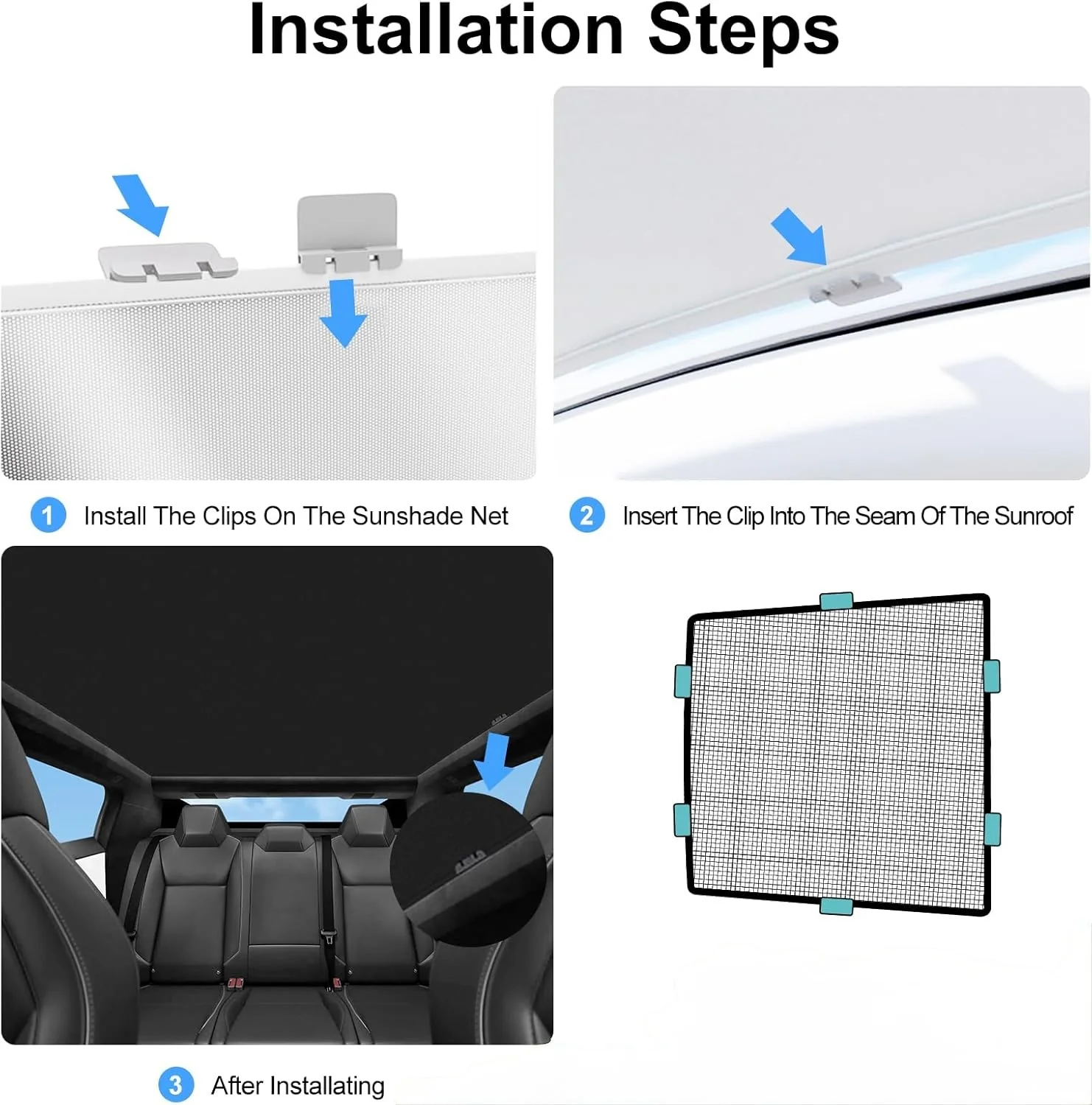 Installation Steps

1 Install The Clips On The Sunshade Net

2 Insert The Clip Into The Seam Of The Sunroof

3 After Installating